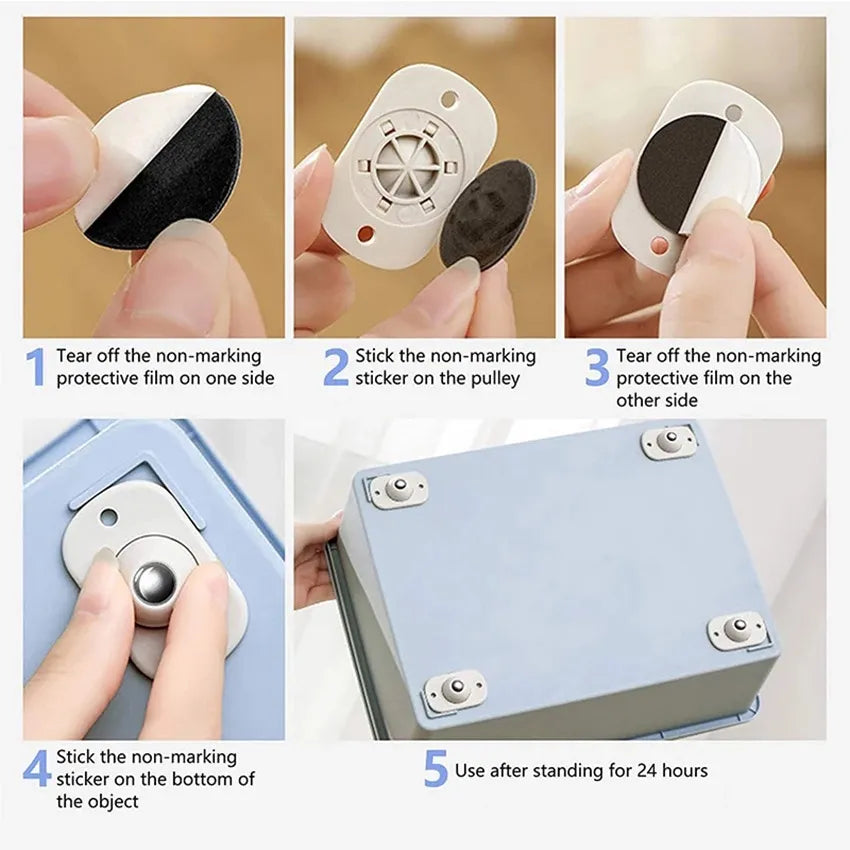 1 Tear off the non-marking protective film on one side

2 Stick the non-marking sticker on the pulley

3 Tear off the non-marking protective film on the other side

4 Stick the non-marking sticker on the bottom of the object

5 Use after standing for 24 hours