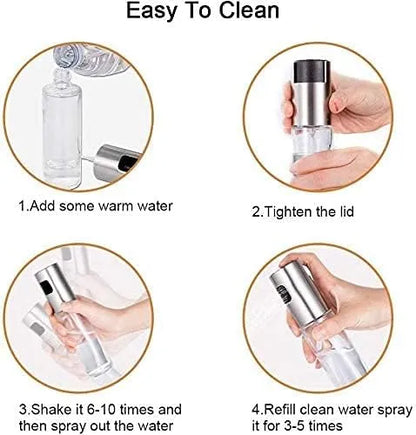 Easy To Clean

1.Add some warm water

2.Tighten the lid

3.Shake it 6-10 times and then spray out the water

4.Refill clean water spray it for 3-5 times