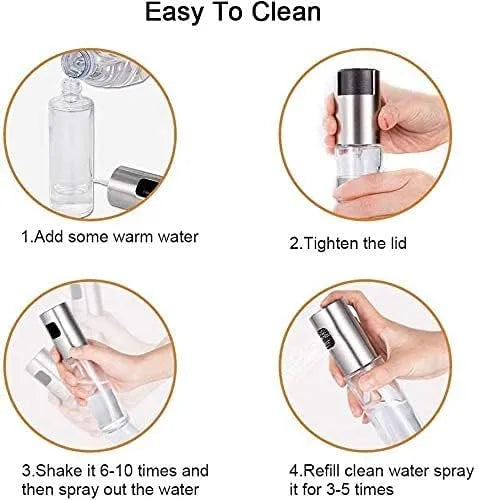 Easy To Clean

1.Add some warm water

2.Tighten the lid

3.Shake it 6-10 times and then spray out the water

4.Refill clean water spray it for 3-5 times