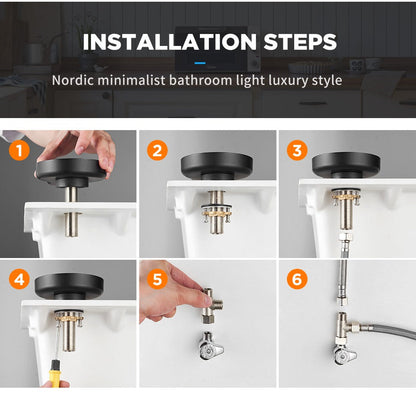 INSTALLATION STEPS

Nordic minimalist bathroom light luxury style

1

2

3

4

5

6