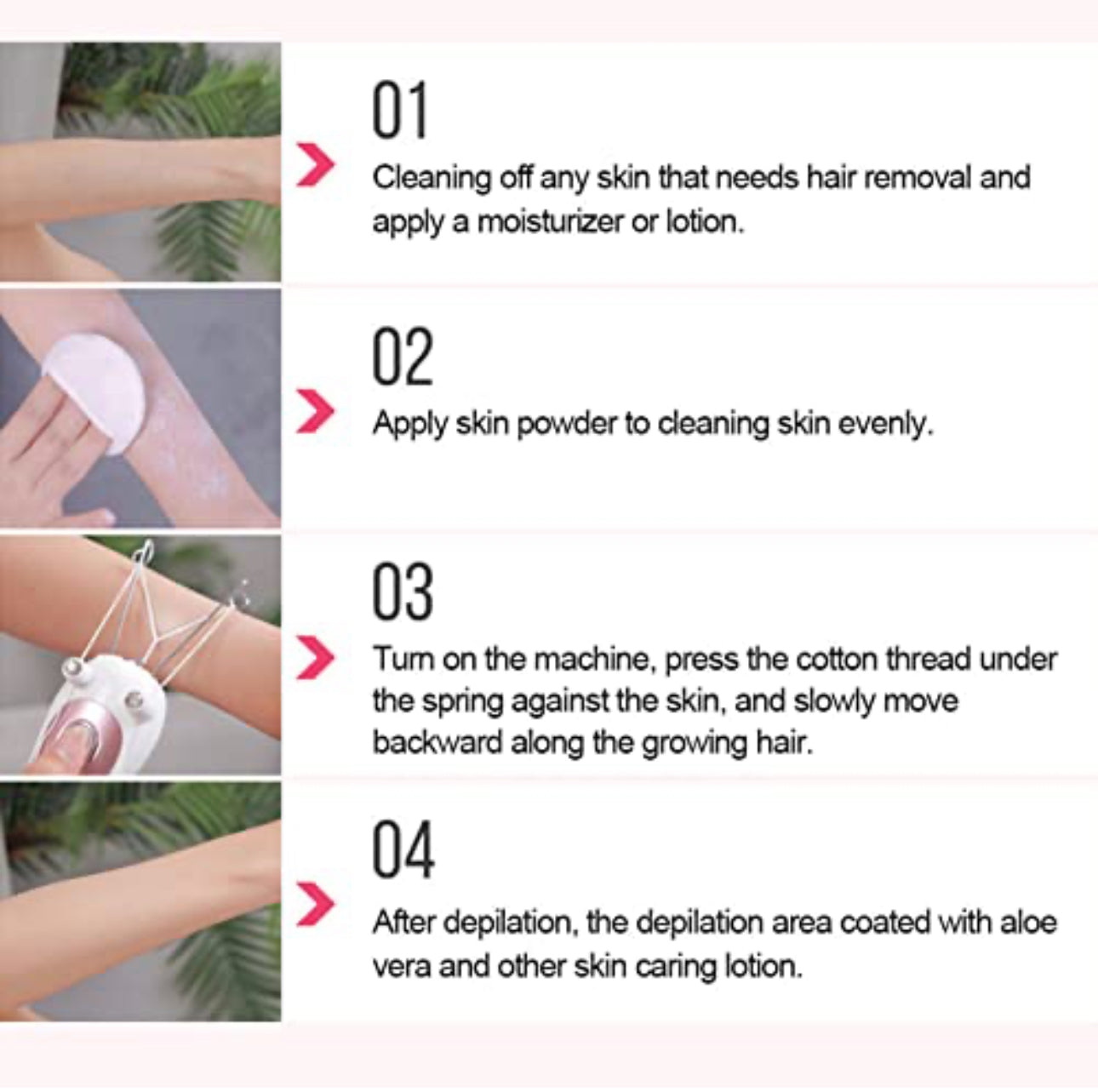 01

Cleaning off any skin that needs hair removal and apply a moisturizer or lotion.

02

Apply skin powder to cleaning skin evenly.

03

Turn on the machine, press the cotton thread under the spring against the skin, and slowly move backward along the growing hair.

04

After depilation, the depilation area coated with aloe vera and other skin caring lotion.