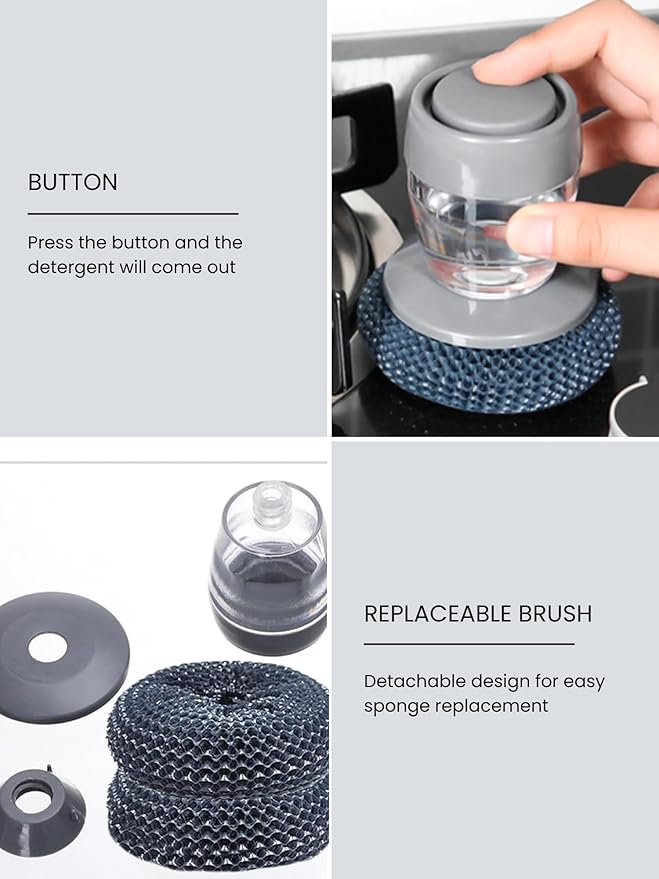 BUTTON

Press the button and the detergent will come out

REPLACEABLE BRUSH

Detachable design for easy sponge replacement