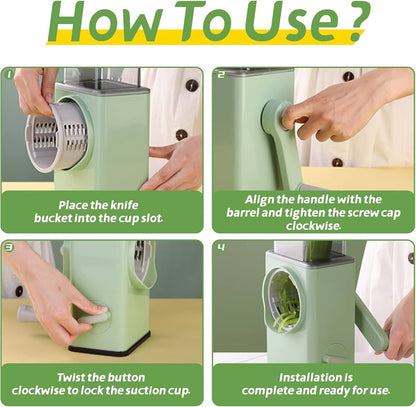 How To Use ?

1

Place the knife bucket into the cup slot.

2

Align the handle with the barrel and tighten the screw cap clockwise.

3

Twist the button clockwise to lock the suction cup.

4

Installation is complete and ready for use.