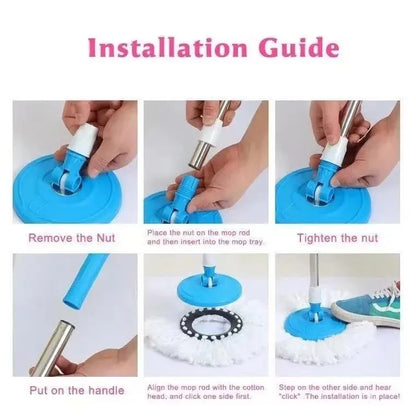 Installation Guide

Remove the Nut

Place the nut on the mop rod and then insert into the mop tray.

Tighten the nut

Put on the handle

Align the mop rod with the cotton head, and click one side first.

Step on the other side and hear "click" .The installation is in place!