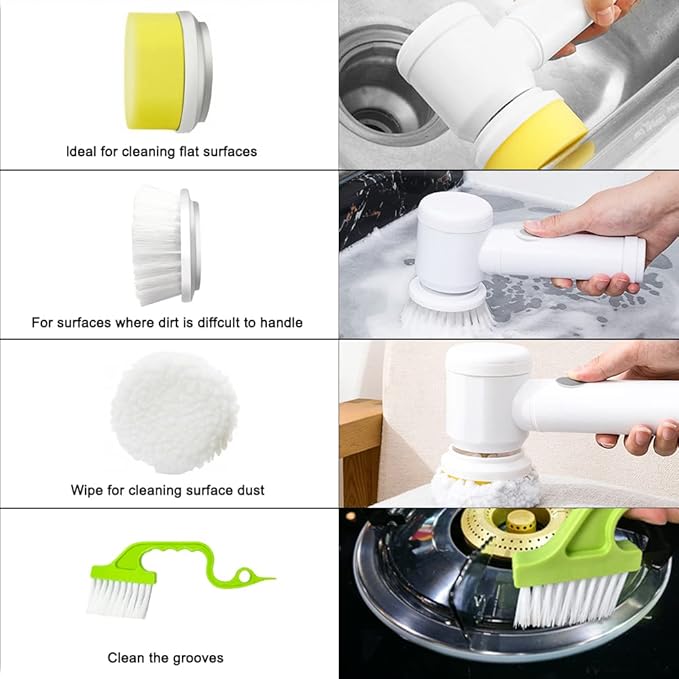 Ideal for cleaning flat surfaces

For surfaces where dirt is diffcult to handle

Wipe for cleaning surface dust

Clean the grooves