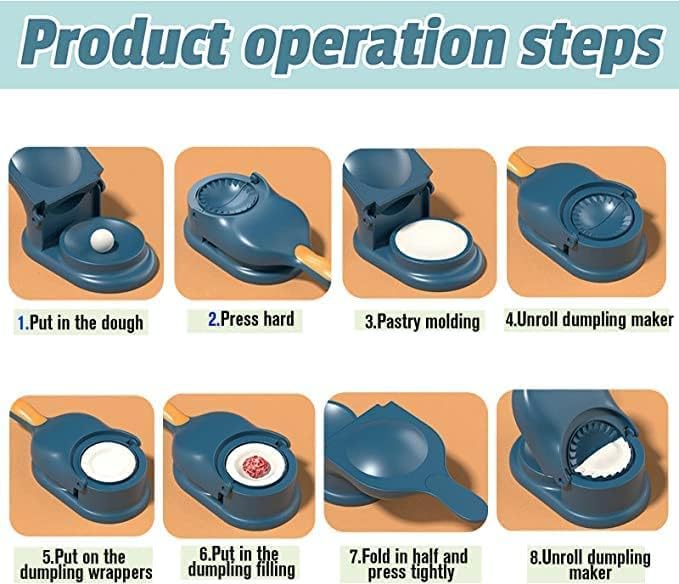 Product operation steps

1.Put in the dough

2.Press hard

3.Pastry molding

4.Unroll dumpling maker

5.Put on the dumpling wrappers

6.Put in the dumpling filling

7.Fold in half and press tightly

8.Unroll dumpling maker