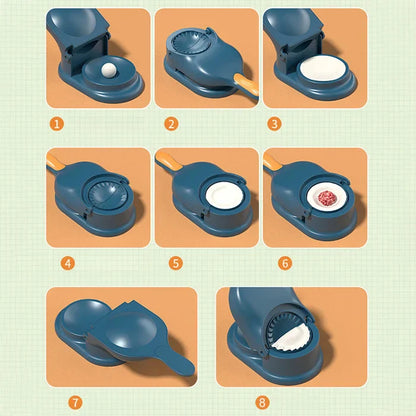 1

2

3

4

5

6

7

8