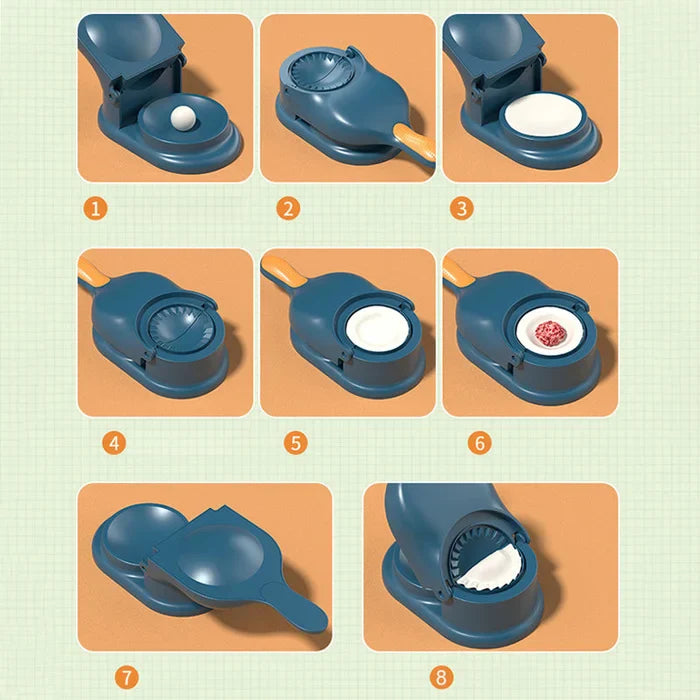 1

2

3

4

5

6

7

8