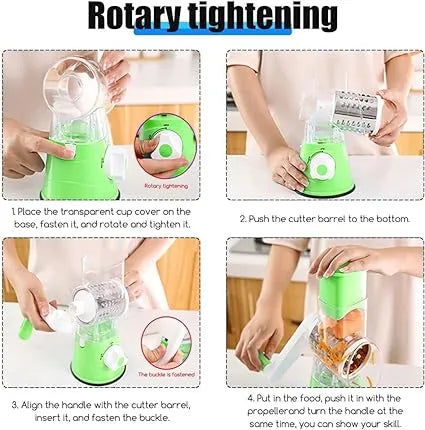 Rotary tightening

Rotary tightening

1 Place the transparent cup cover on the base, fasten it, and rotate and tighten it.

2. Push the cutter barrel to the bottom.

The buckle is fastened

3. Align the handle with the cutter barrel, insert it, and fasten the buckle.

4. Put in the food, push it in with the propellerand turn the handle at the same time, you can show your skill.