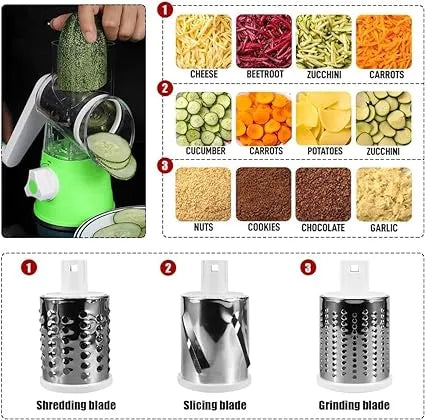 1
CHEESE
BEETROOT
ZUCCHINI
CARROTS

2
CUCUMBER
CARROTS
POTATOES
ZUCCHINI

3
NUTS
COOKIES
CHOCOLATE
GARLIC

1
Shredding blade

2
Slicing blade

3
Grinding blade