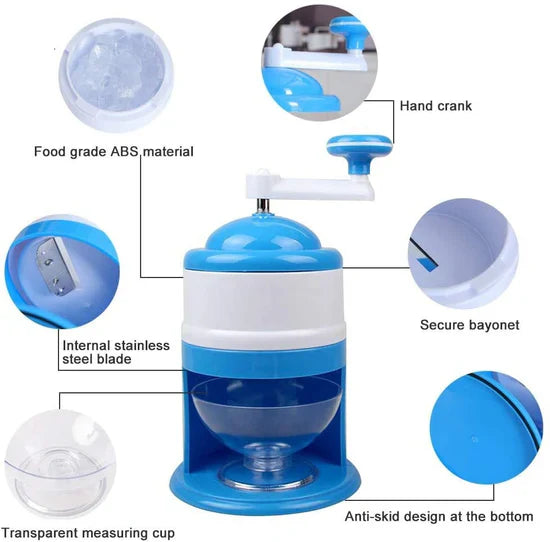 Hand crank

Food grade ABS material

Secure bayonet

Internal stainless steel blade

Anti-skid design at the bottom

Transparent measuring cup