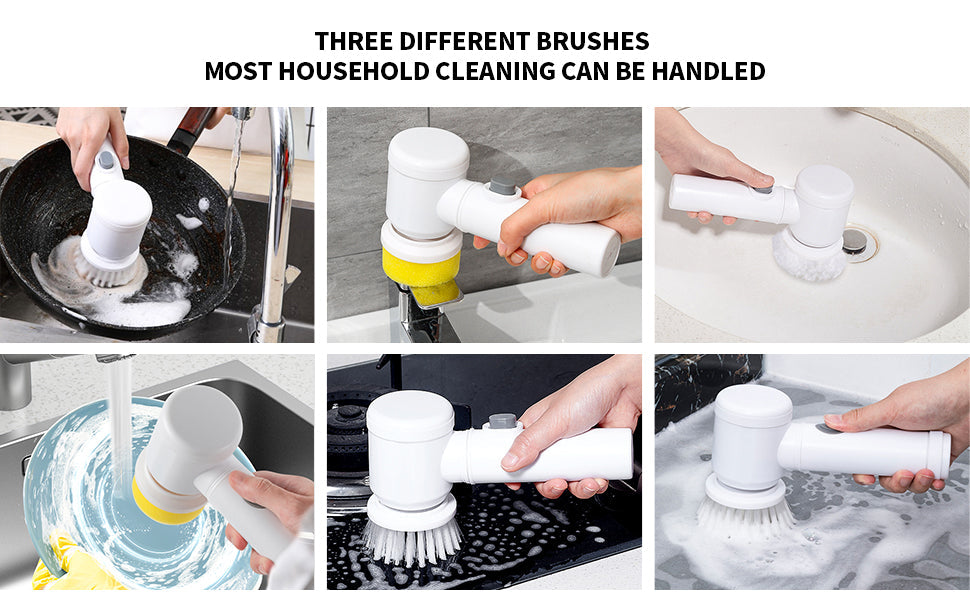 THREE DIFFERENT BRUSHES
MOST HOUSEHOLD CLEANING CAN BE HANDLED