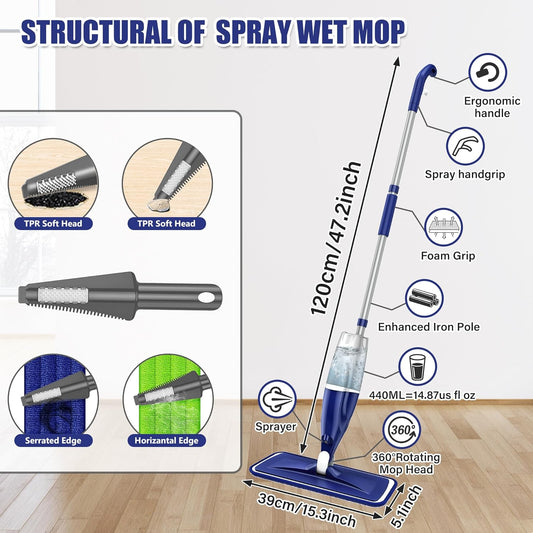 STRUCTURAL OF SPRAY WET MOP

TPR Soft Head

TPR Soft Head

Serrated Edge

Horizantal Edge

120cm/47.2inch

Ergonomic handle

Spray handgrip

Foam Grip

Enhanced Iron Pole

440ML=14.87us fl oz

Sprayer

360°

360°Rotating Mop Head

39cm/15.3inch

5.1inch