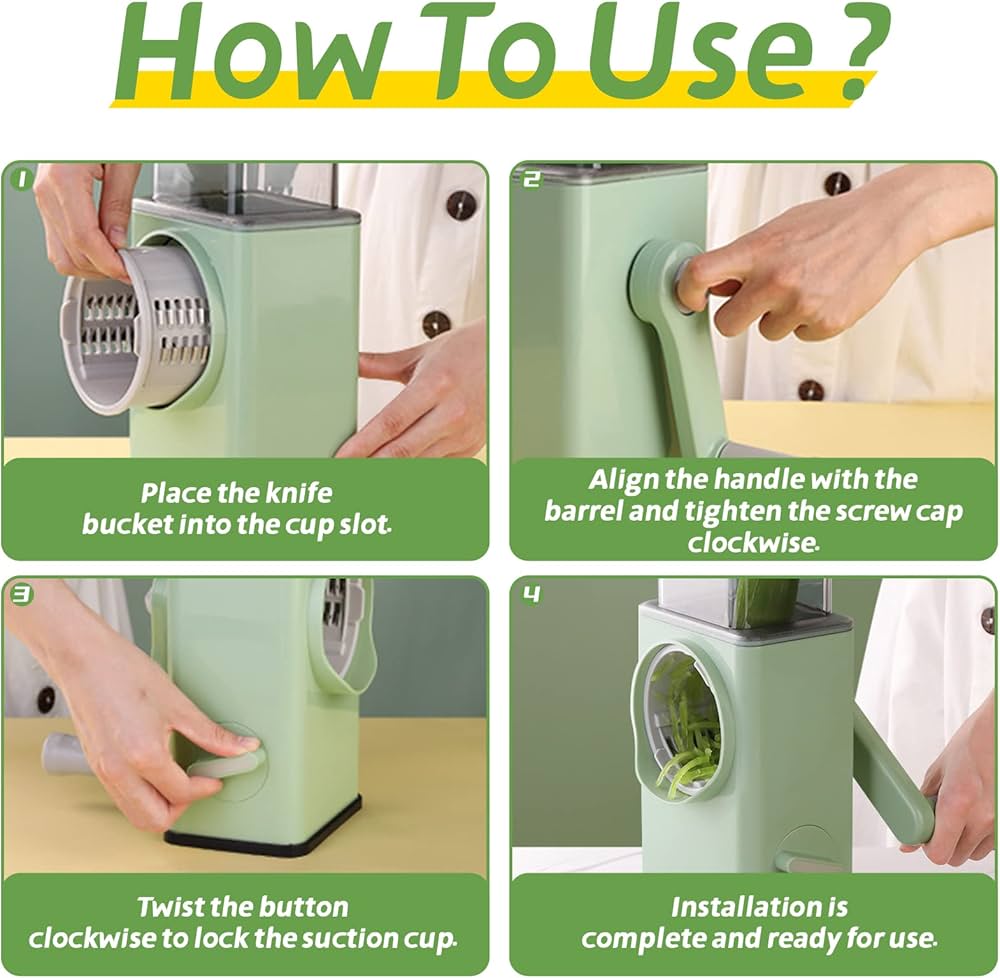 How To Use ?

1

Place the knife bucket into the cup slot.

2

Align the handle with the barrel and tighten the screw cap clockwise.

3

Twist the button clockwise to lock the suction cup.

4

Installation is complete and ready for use.