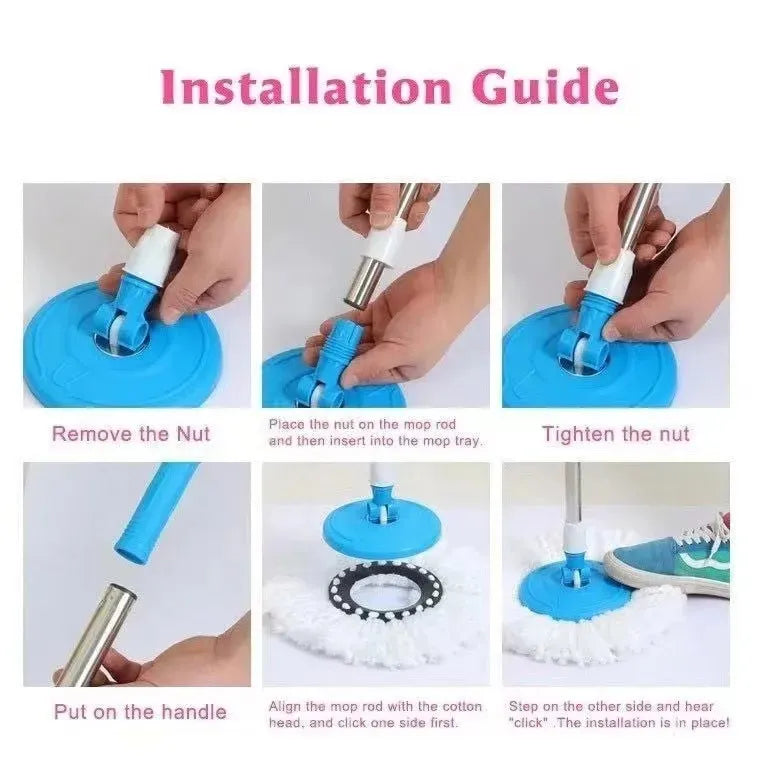 Installation Guide

Remove the Nut

Place the nut on the mop rod and then insert into the mop tray.

Tighten the nut

Put on the handle

Align the mop rod with the cotton head, and click one side first.

Step on the other side and hear "click" .The installation is in place!