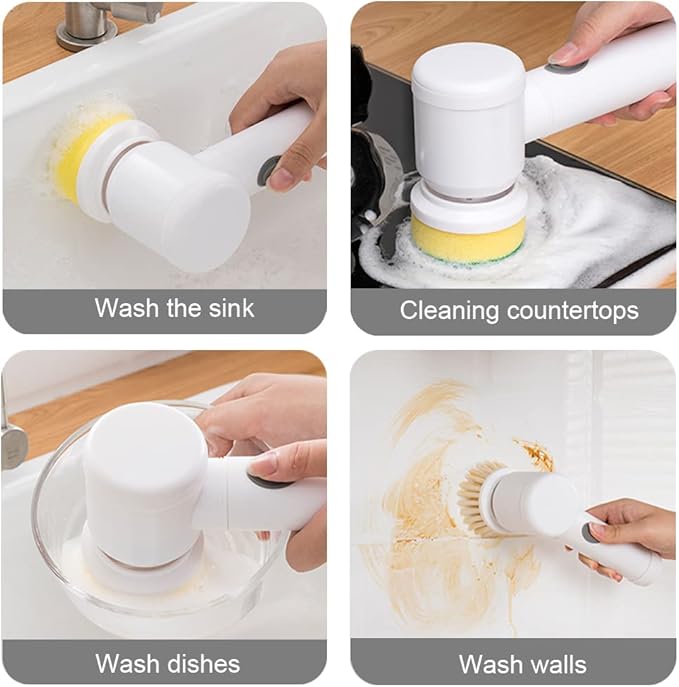 Wash the sink

Cleaning countertops

Wash dishes

Wash walls