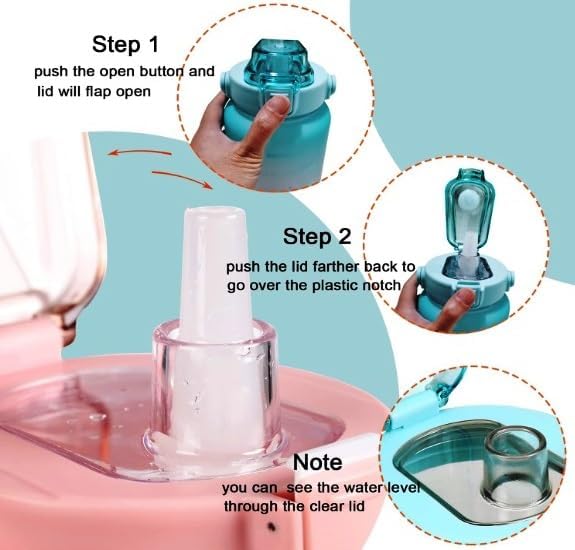 Step 1

push the open button and lid will flap open

Step 2

push the lid farther back to go over the plastic notch

Note

you can see the water level through the clear lid